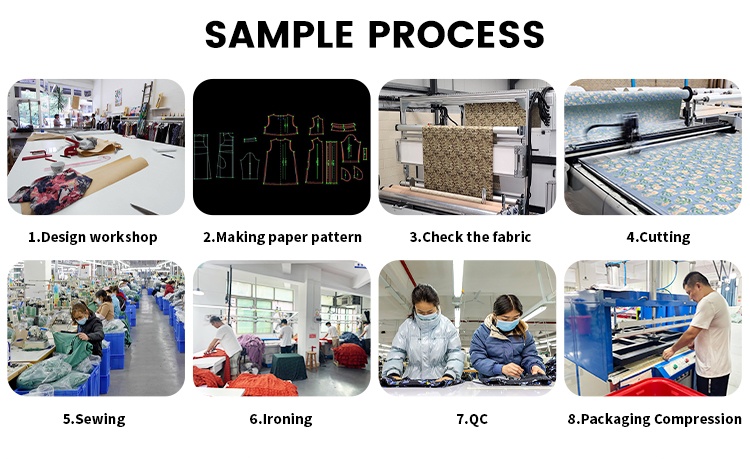 SAMPLE PROCESS

1.Design workshop

2.Making paper pattern

3.Check the fabric

4.Cutting

5.Sewing

6.Ironing

7.QC

8.Packaging Compression